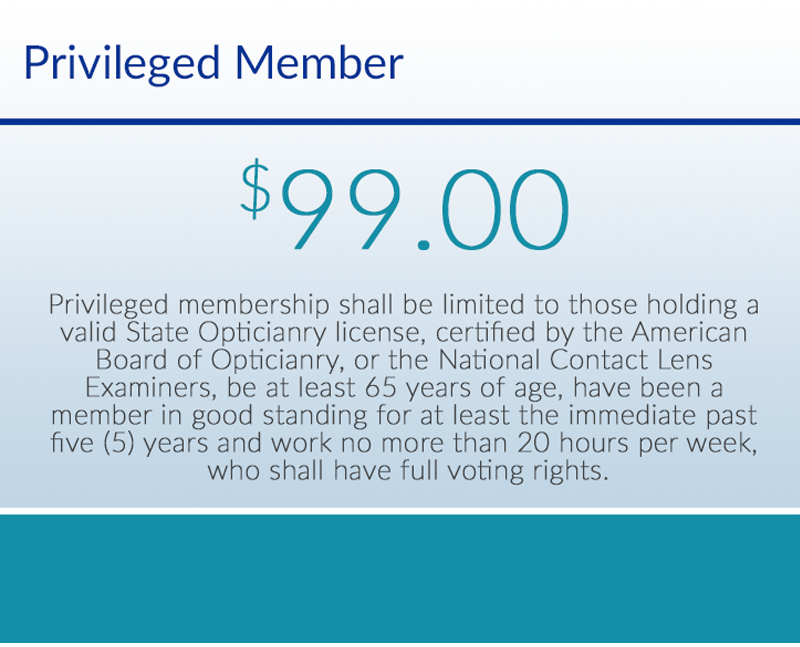 Privileged Member

$99.00

Privileged membership shall be limited to those holding a valid State Opticianry license, certified by the American Board of Opticianry, or the National Contact Lens Examiners, be at least 65 years of age, have been a member in good standing for at least the immediate past five (5) years and work no more than 20 hours per week, who shall have full voting rights.